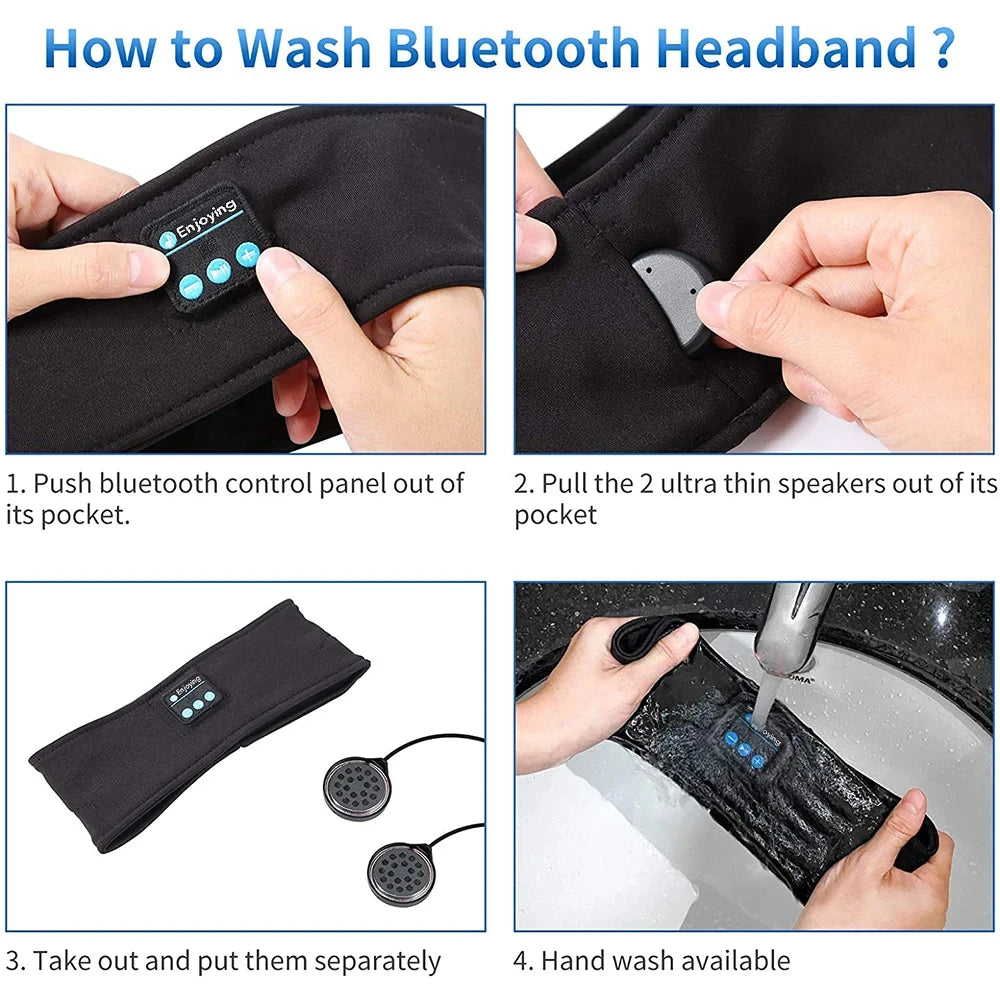 How to Wash Bluetooth Headband ?

Enjoying

1. Push bluetooth control panel out of its pocket.

2. Pull the 2 ultra thin speakers out of its pocket

Enjoying

3. Take out and put them separately

Enjoying

4. Hand wash available